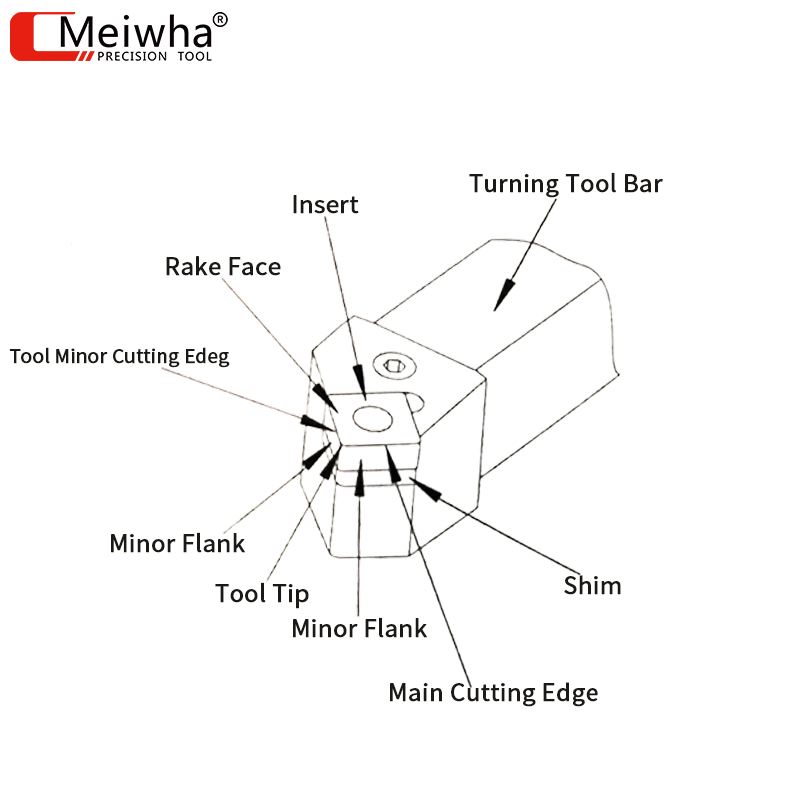 Meiwha®
PRECISION TOOL

Turning Tool Bar

Insert

Rake Face

Tool Minor Cutting Edeg

Minor Flank

Tool Tip

Minor Flank

Shim

Main Cutting Edge